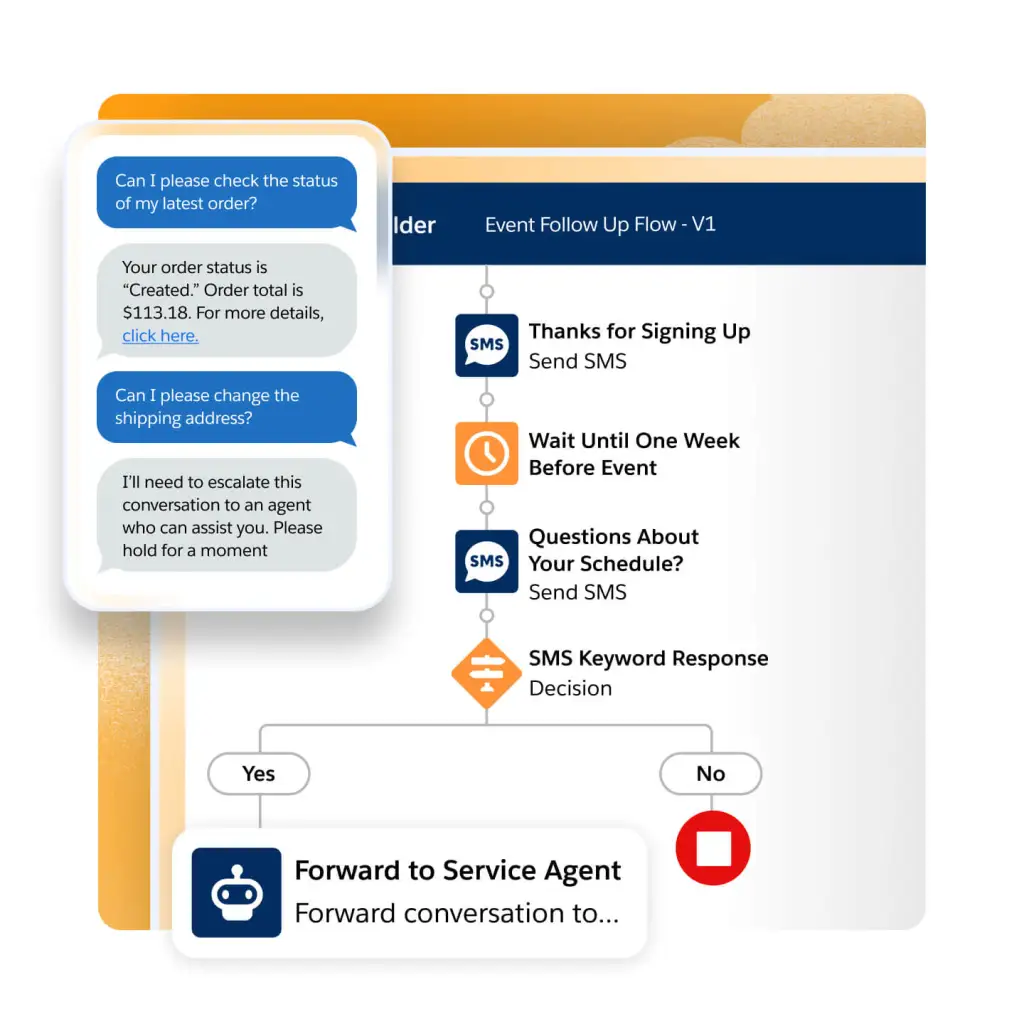 Can I please check the status of my latest order?

Your order status is "Created." Order total is $113.18. For more details, click here.

Can I please change the shipping address?

I'll need to escalate this conversation to an agent who can assist you. Please hold for a moment

lder

Event Follow Up Flow - V1

SMS

Thanks for Signing Up
Send SMS

Wait Until One Week Before Event

SMS

Questions About Your Schedule?
Send SMS

SMS Keyword Response
Decision

Yes

No

Forward to Service Agent
Forward conversation to...