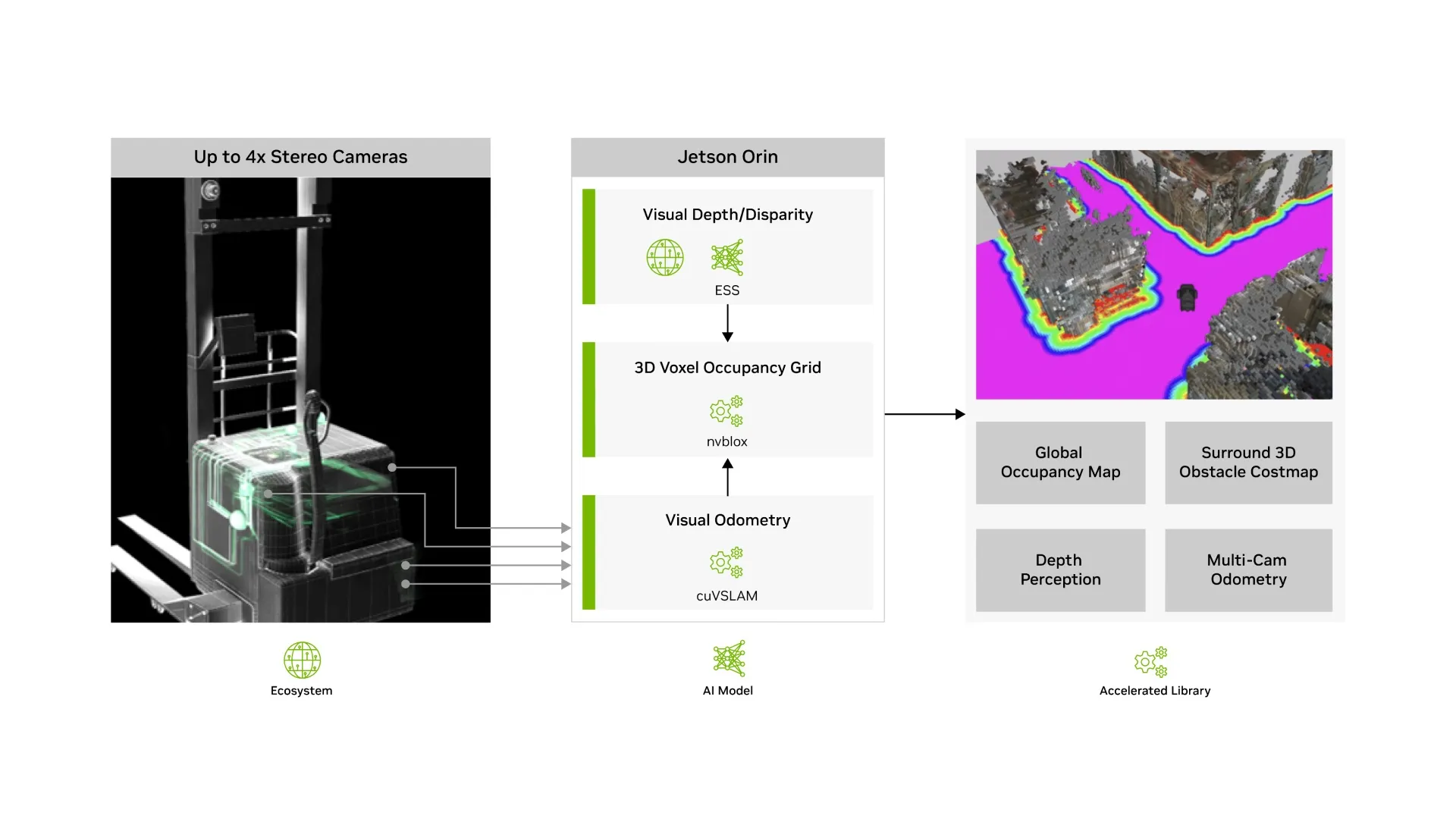 Up to 4x Stereo Cameras

Jetson Orin

Visual Depth/Disparity

ESS

3D Voxel Occupancy Grid

nvblox

Visual Odometry

cuVSLAM

Global Occupancy Map

Surround 3D Obstacle Costmap

Depth Perception

Multi-Cam Odometry

Ecosystem

AI Model

Accelerated Library