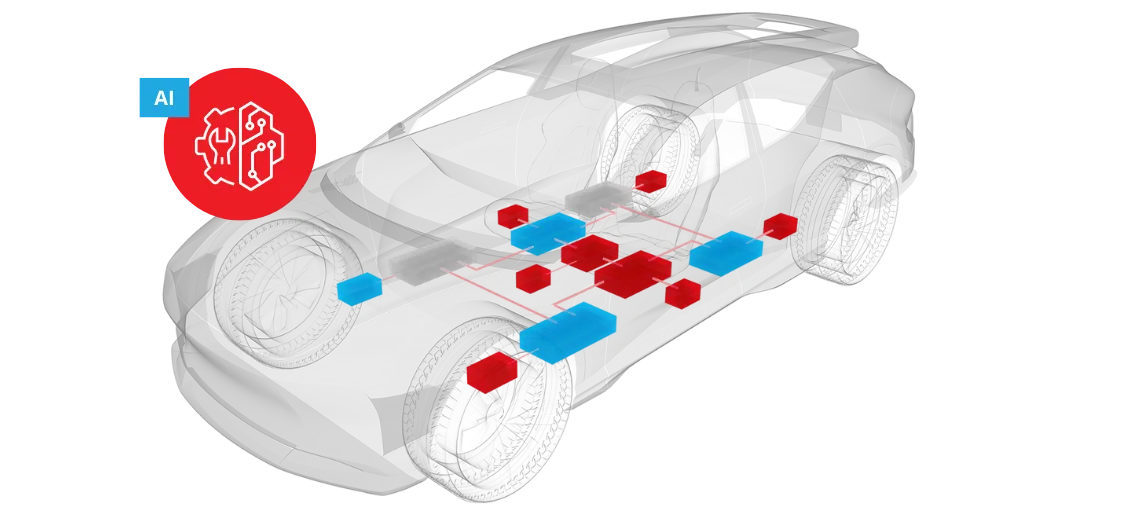 AI