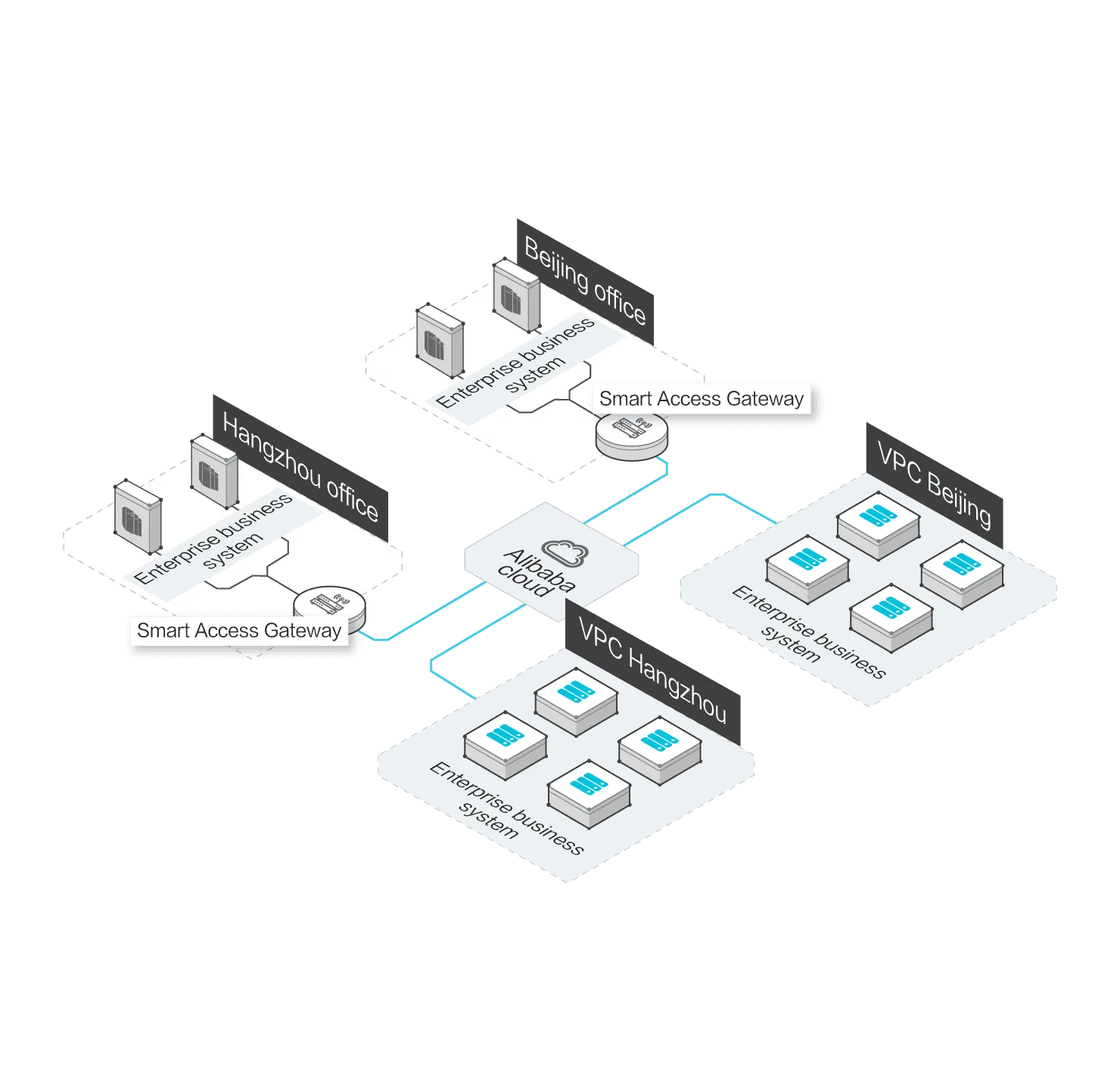 Beijing office

Enterprise business system

Smart Access Gateway

Hangzhou office

Enterprise business system

Smart Access Gateway

Alibaba cloud

VPC Beijing

Enterprise business system

VPC Hangzhou

Enterprise business system