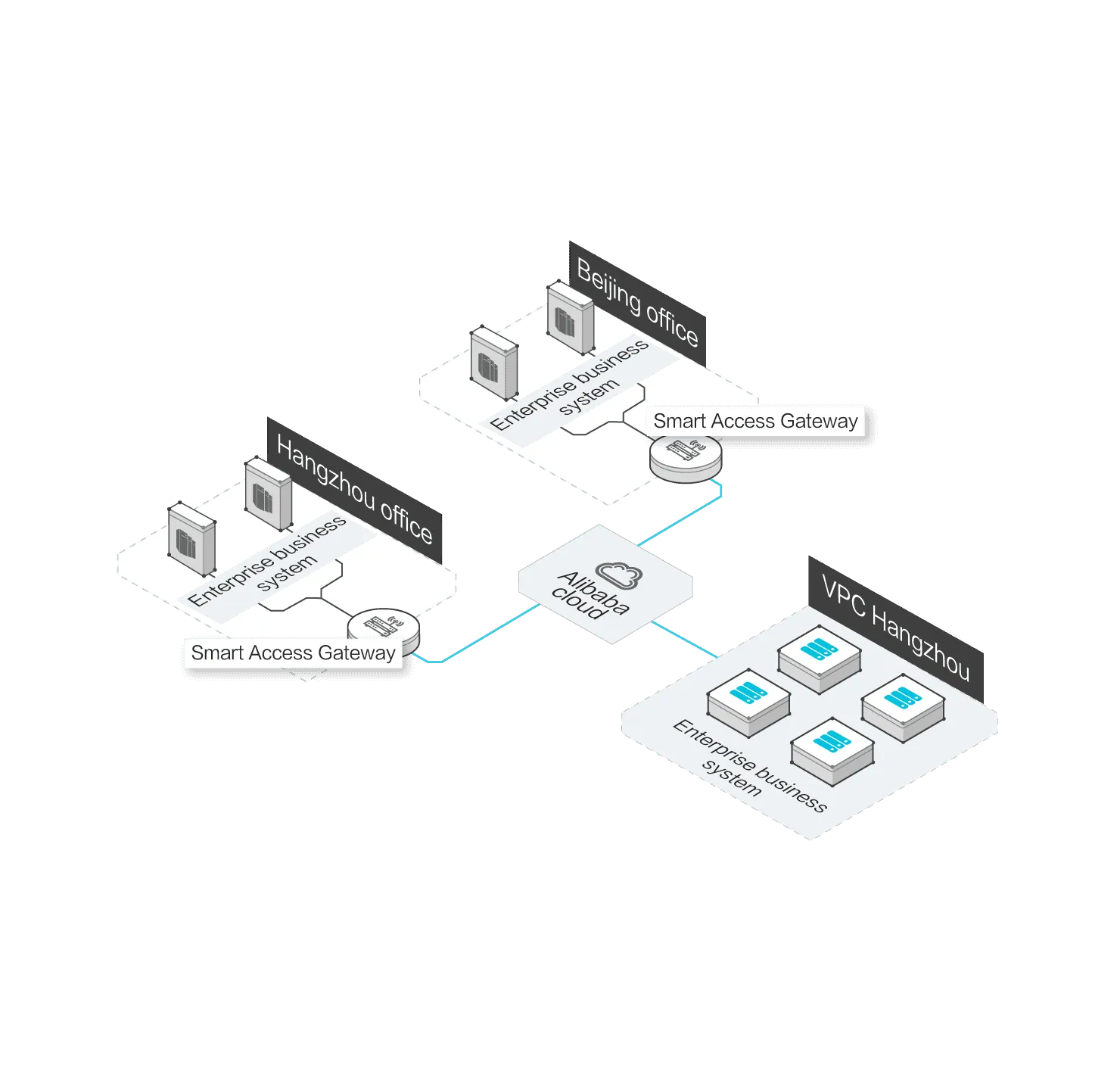 Beijing office

Enterprise business system

Smart Access Gateway

Hangzhou office

Enterprise business system

Smart Access Gateway

Alibaba cloud

VPC Hangzhou

Enterprise business system